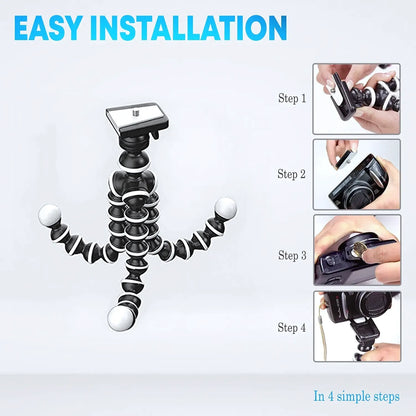 EASY INSTALLATION

Step 1

Step 2

Step 3

Step 4

In 4 simple steps